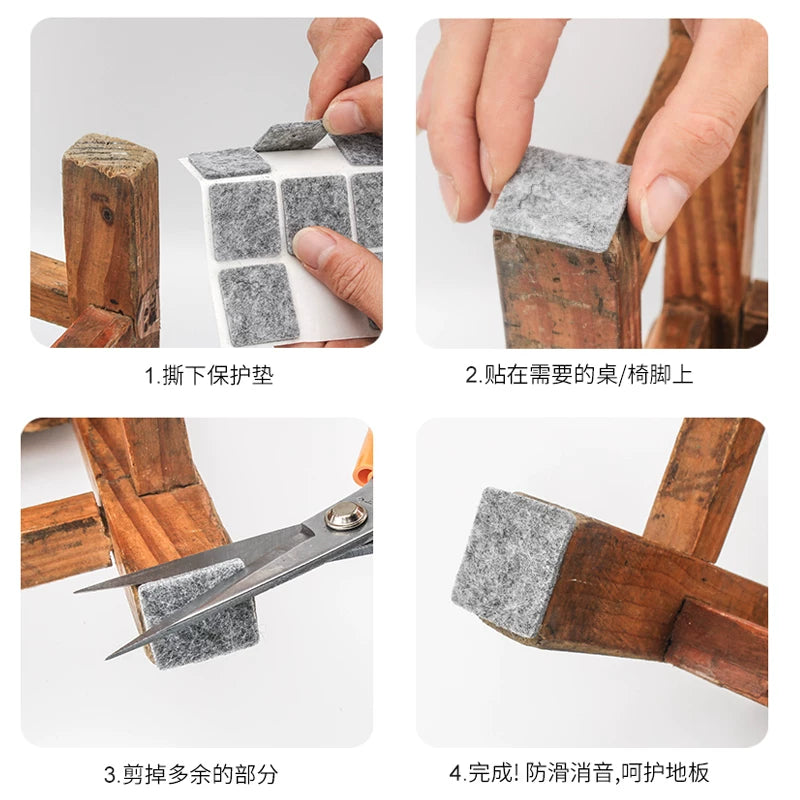 1.撕下保护垫

2.贴在需要的桌/椅脚上

3.剪掉多余的部分

4.完成! 防滑消音,呵护地板