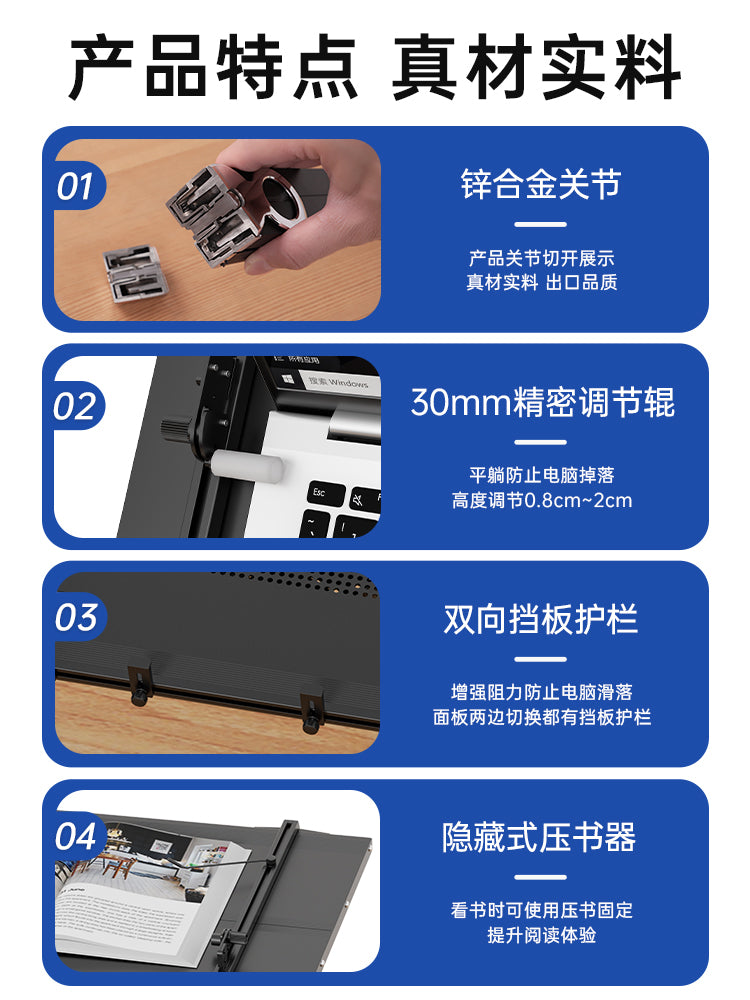 产品特点 真材实料

01
锌合金关节
产品关节切开展示
真材实料 出口品质

02
所有应用
搜索 Windows
Esc
30mm精密调节辊
平躺防止电脑掉落
高度调节0.8cm~2cm

03
双向挡板护栏
增强阻力防止电脑滑落
面板两边切换都有挡板护栏

04
隐藏式压书器
看书时可使用压书固定
提升阅读体验