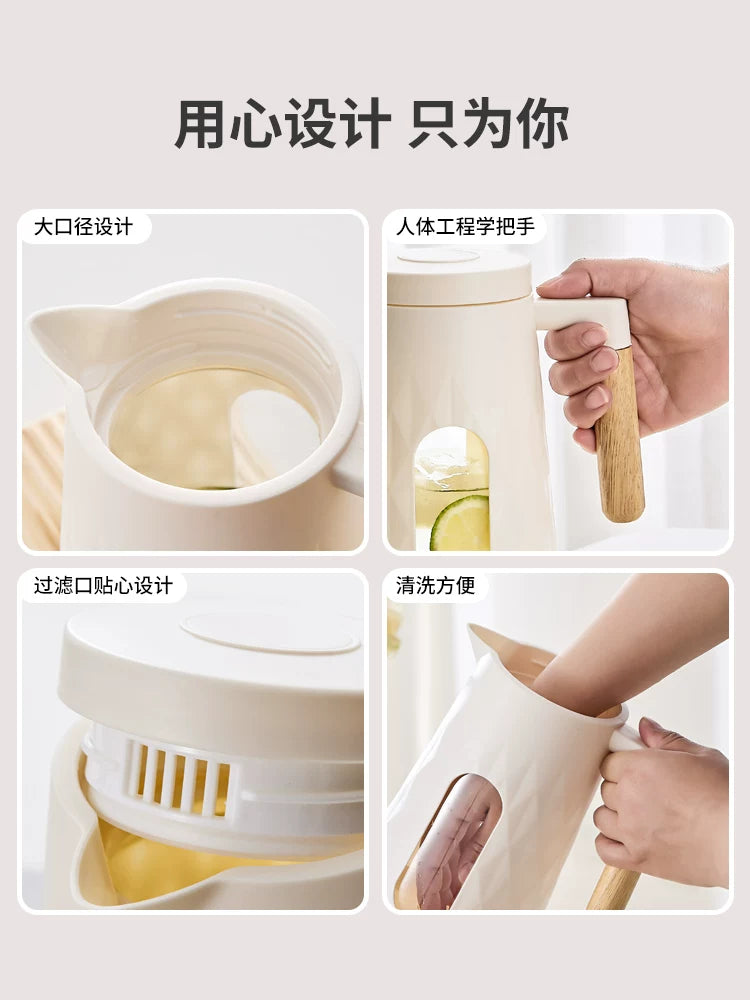 用心设计 只为你

大口径设计

人体工程学把手

过滤口贴心设计

清洗方便