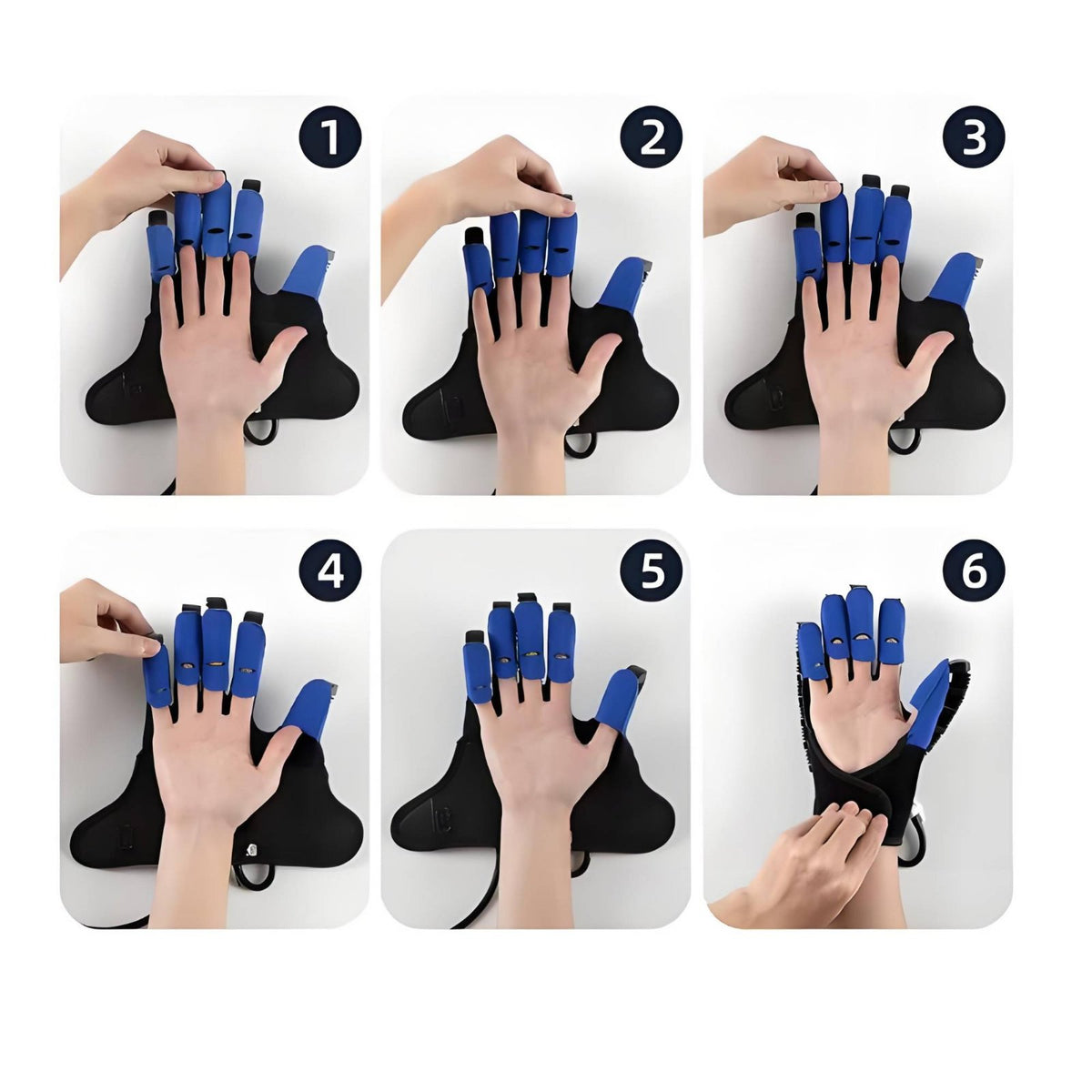 1

2

3

4

5

6